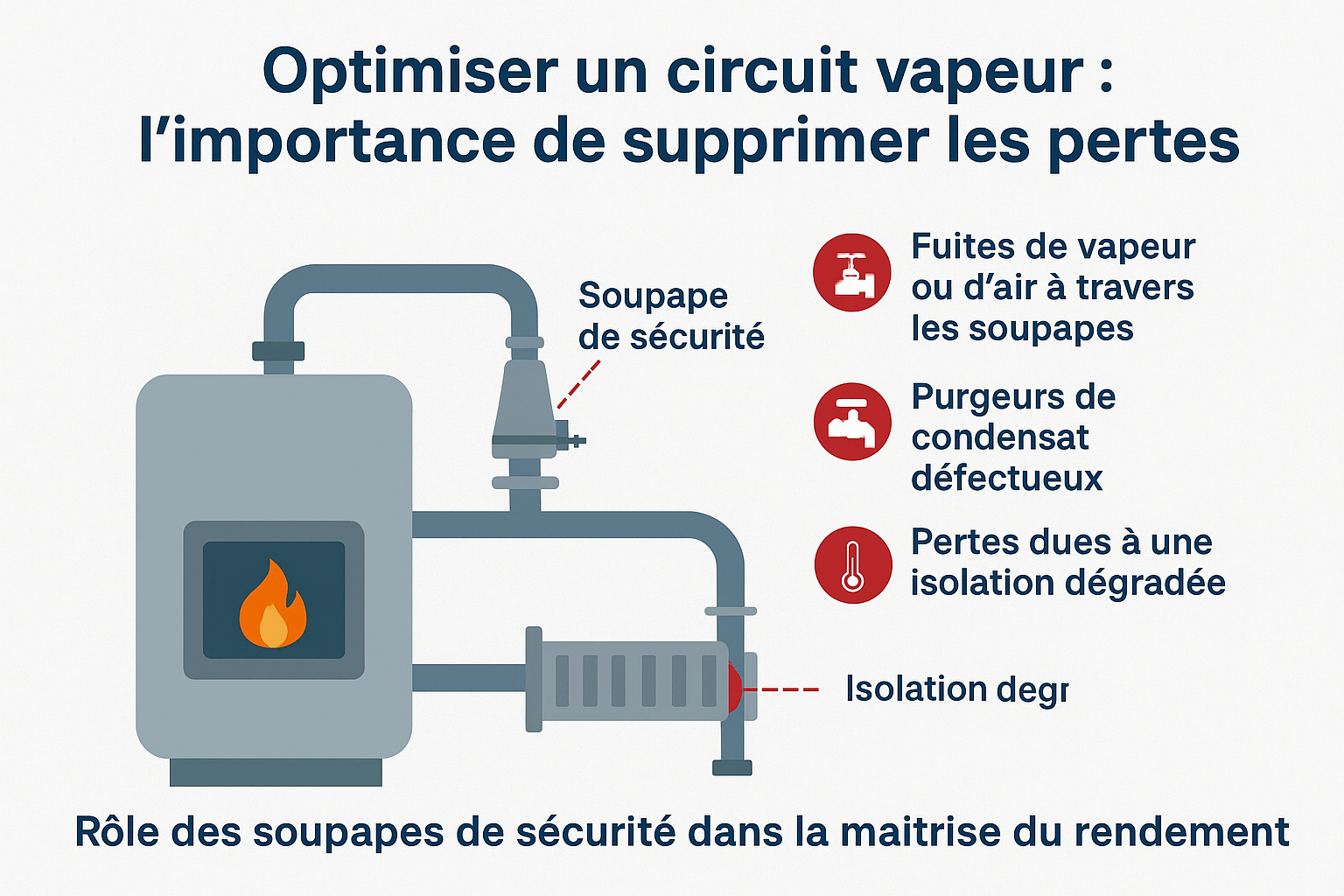 Optimiser un circuit vapeur : l'importance de supprimer les pertes

Soupape de sécurité

Fuites de vapeur ou d'air à travers les soupapes

Purgeurs de condensat défectueux

Pertes dues à une isolation dégradée

Isolation degr

Rôle des soupapes de sécurité dans la maitrise du rendement