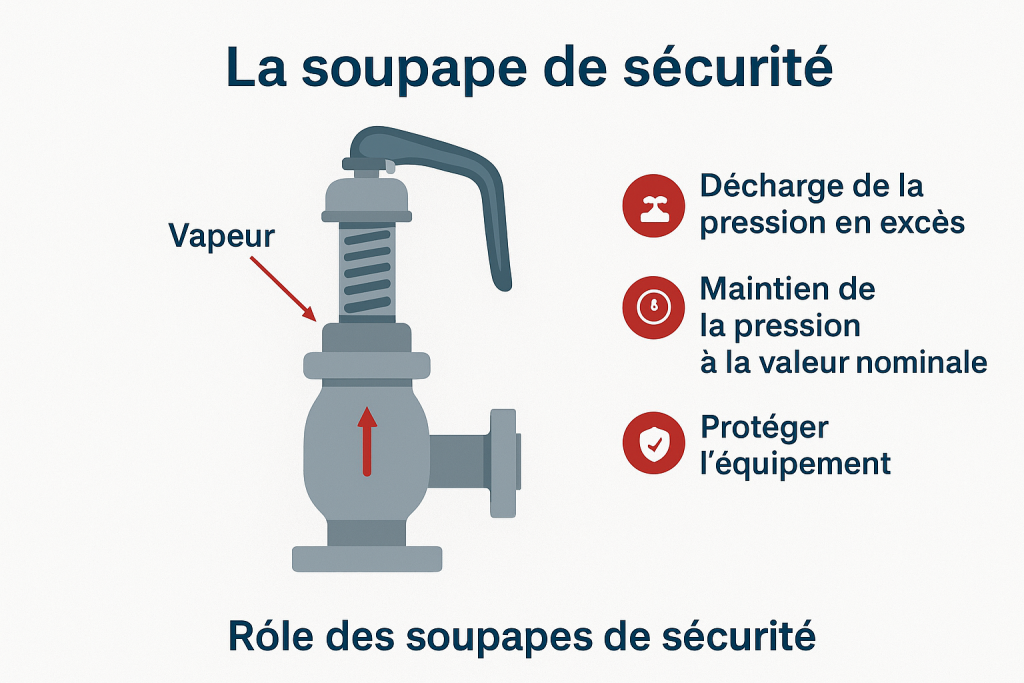 La soupape de sécurité

Vapeur

Décharge de la pression en excès

Maintien de la pression à la valeur nominale

Protéger l'équipement

Róle des soupapes de sécurité